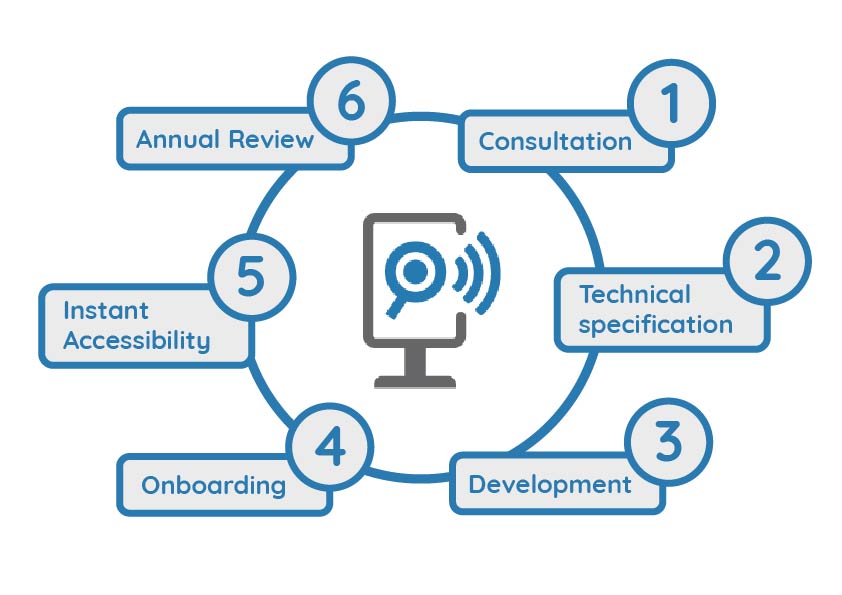 1
Consultation

2
Technical specification

3
Development

4
Onboarding

5
Instant Accessibility

6
Annual Review